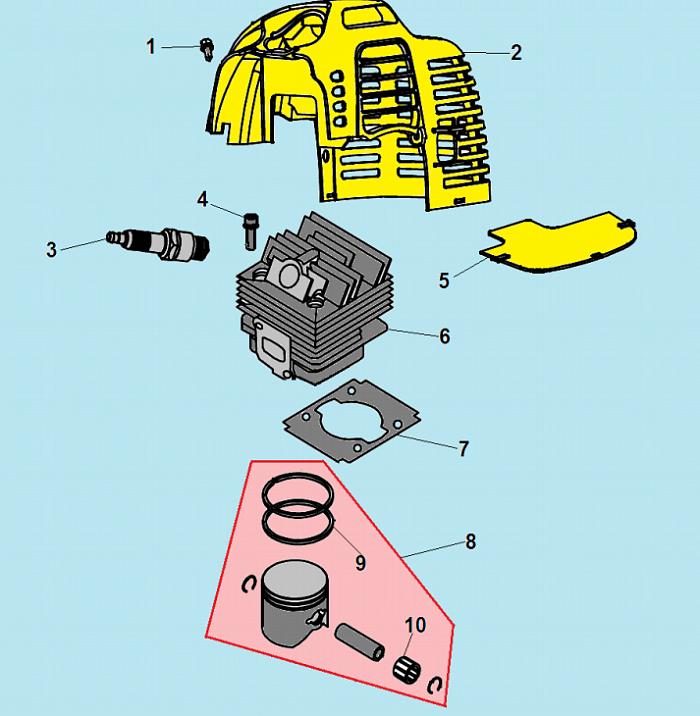 1
2
4
3
5
6
7
8
9
10