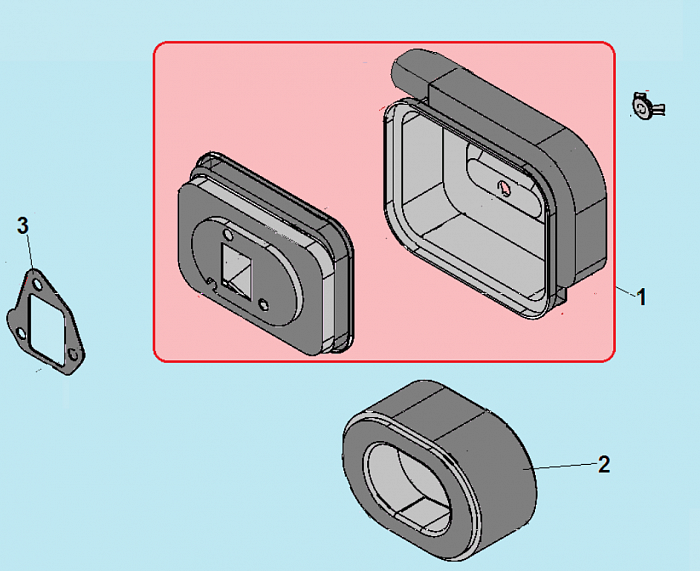 3
1
2